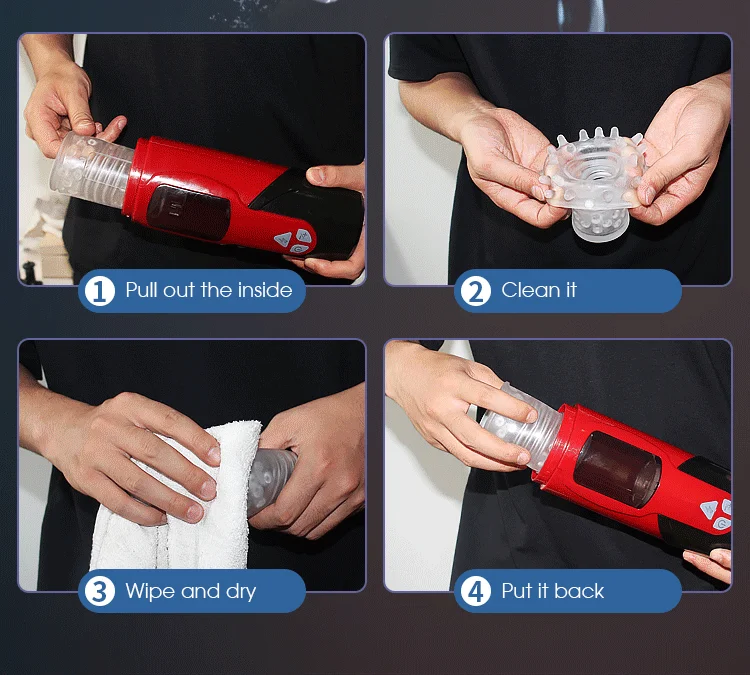 1 Pull out the inside

2 Clean it

3 Wipe and dry

4 Put it back